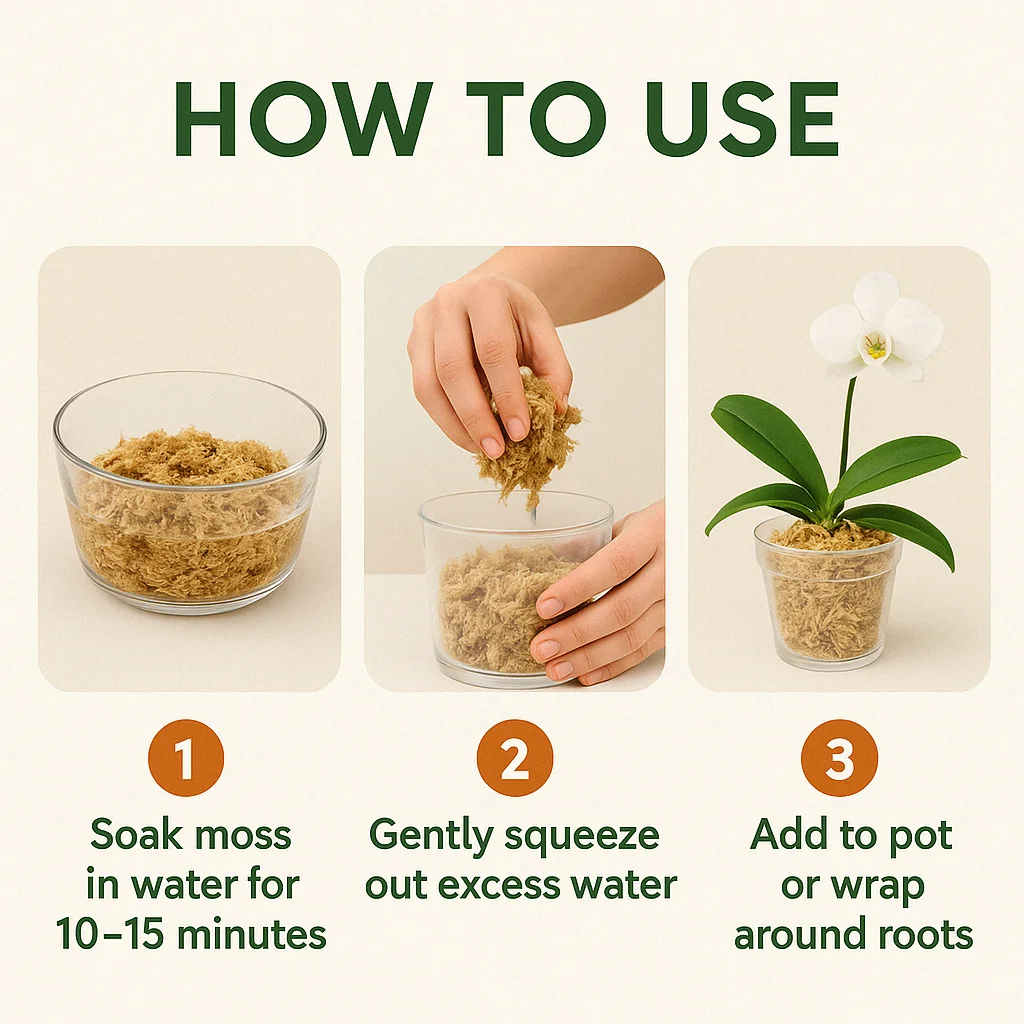 HOW TO USE

1
Soak moss in water for 10–15 minutes

2
Gently squeeze out excess water

3
Add to pot or wrap around roots